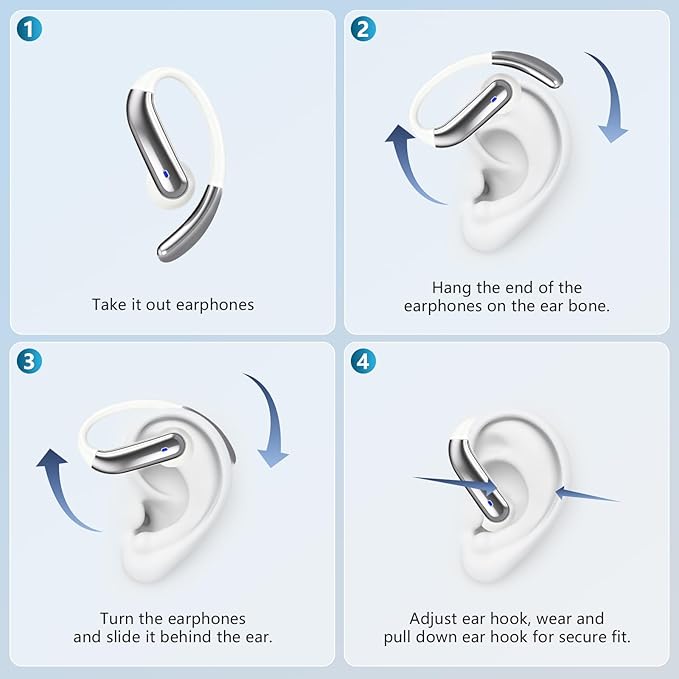 1

Take it out earphones

2

Hang the end of the earphones on the ear bone.

3

Turn the earphones and slide it behind the ear.

4

Adjust ear hook, wear and pull down ear hook for secure fit.