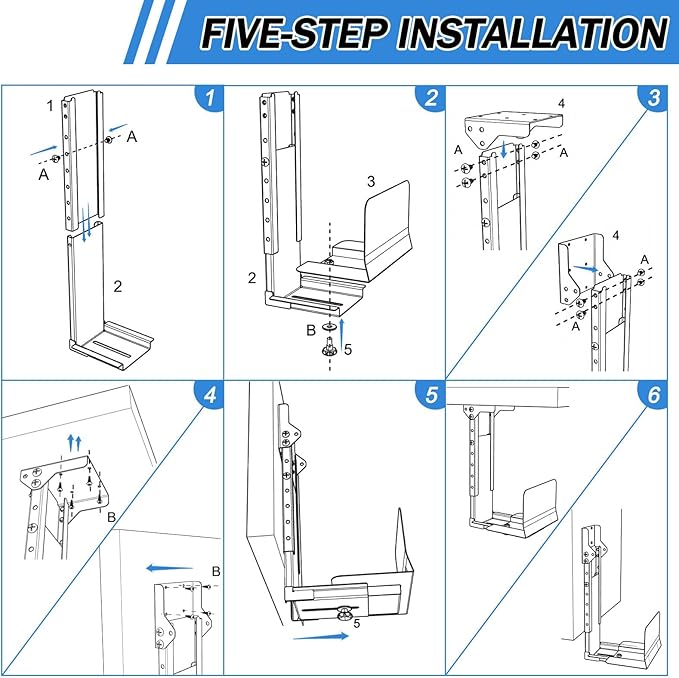 FIVE-STEP INSTALLATION

1

1
A
A
2

2

3
2
B
5

3

4
A
A
4
A
A

4

B
B

5

5

6