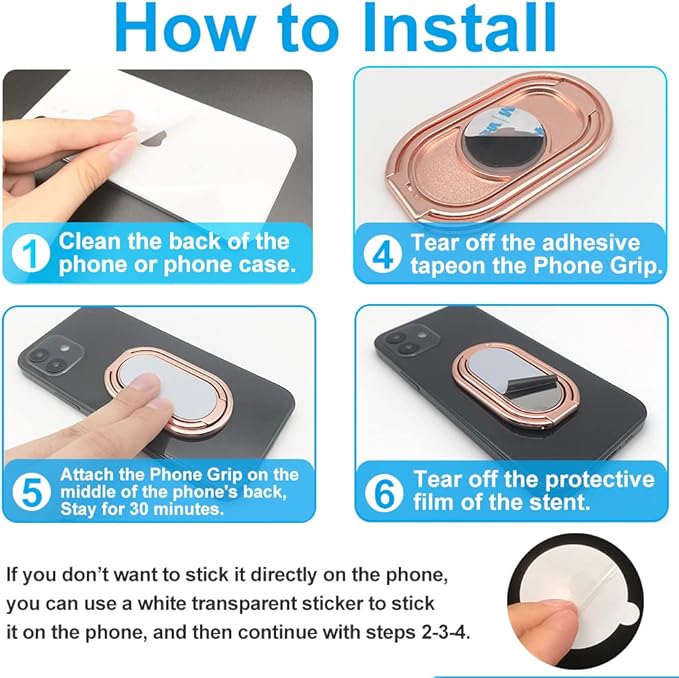 How to Install

1 Clean the back of the phone or phone case.

4 Tear off the adhesive tapeon the Phone Grip.

5 Attach the Phone Grip on the middle of the phone's back, Stay for 30 minutes.

6 Tear off the protective film of the stent.

If you don't want to stick it directly on the phone, you can use a white transparent sticker to stick it on the phone, and then continue with steps 2-3-4.