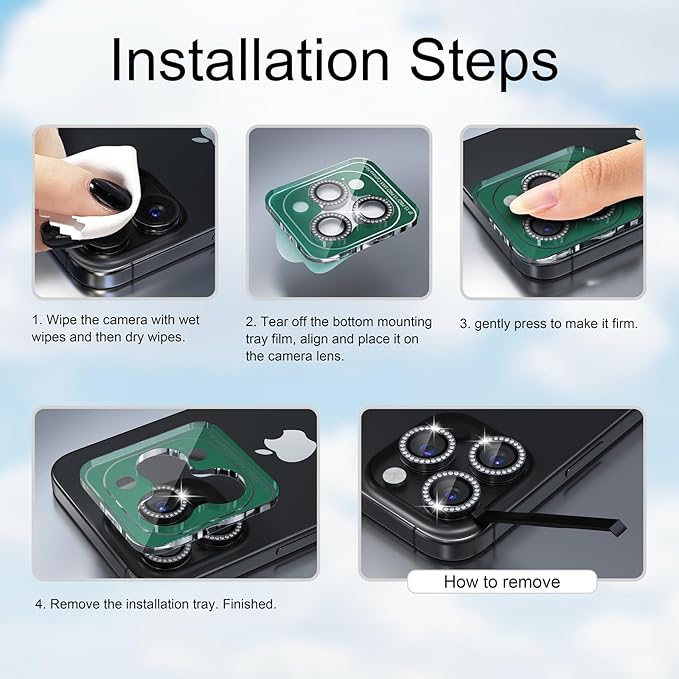 Installation Steps

1. Wipe the camera with wet wipes and then dry wipes.

2. Tear off the bottom mounting tray film, align and place it on the camera lens.

3. gently press to make it firm.

4. Remove the installation tray. Finished.

How to remove