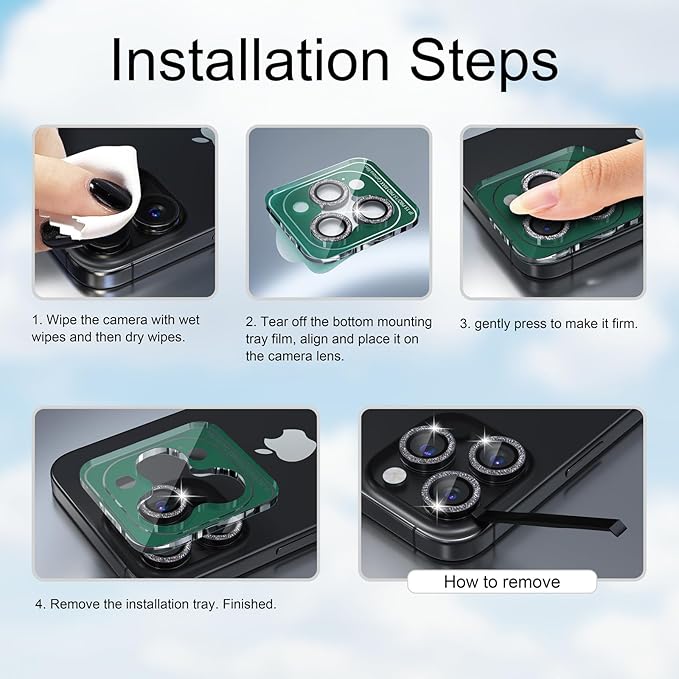 Installation Steps

1. Wipe the camera with wet wipes and then dry wipes.

2. Tear off the bottom mounting tray film, align and place it on the camera lens.

3. gently press to make it firm.

4. Remove the installation tray. Finished.

How to remove