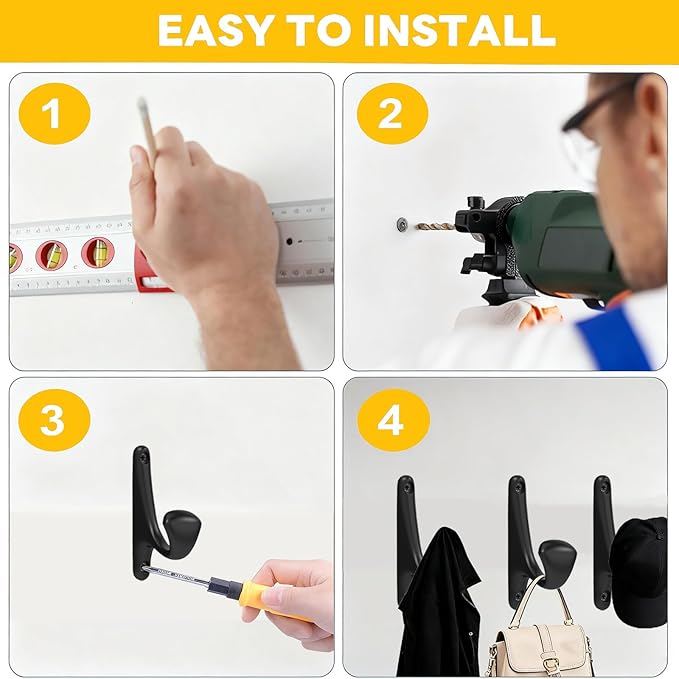 EASY TO INSTALL

1

2

3

4