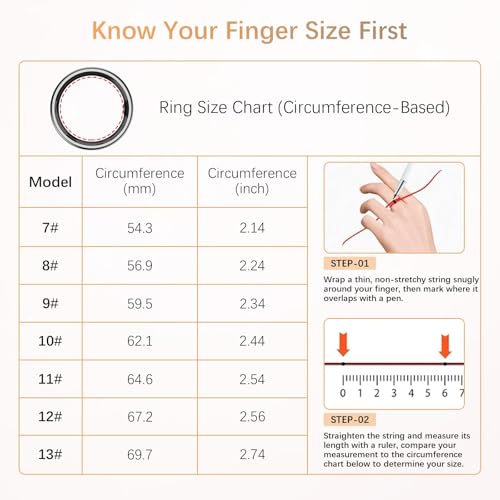 Know Your Finger Size First

Ring Size Chart (Circumference-Based)

| Model | Circumference (mm) | Circumference (inch) |
|---|---|---|
| 7# | 54.3 | 2.14 |
| 8# | 56.9 | 2.24 |
| 9# | 59.5 | 2.34 |
| 10# | 62.1 | 2.44 |
| 11# | 64.6 | 2.54 |
| 12# | 67.2 | 2.56 |
| 13# | 69.7 | 2.74 |

STEP-01

Wrap a thin, non-stretchy string snugly around your finger, then mark where it overlaps with a pen.

0 1 2 3 4 5 6 7

STEP-02

Straighten the string and measure its length with a ruler, compare your measurement to the circumference chart below to determine your size.