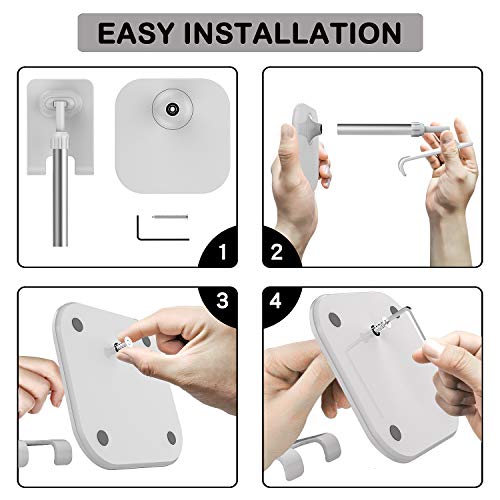 EASY INSTALLATION

1

2

3

4