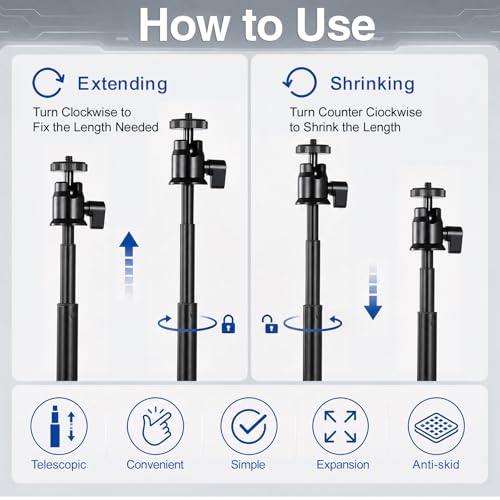 How to Use

Extending

Turn Clockwise to Fix the Length Needed

Shrinking

Turn Counter Ciockwise to Shrink the Length

Telescopic

Convenient

Simple

Expansion

Anti-skid