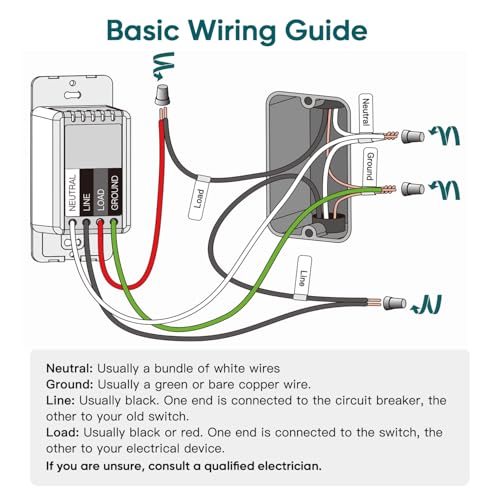 Basic Wiring Guide

NEUTRAL
LINE
LOAD
GROUND

Load

Neutral

Ground

Line

Neutral: Usually a bundle of white wires
Ground: Usually a green or bare copper wire.
Line: Usually black. One end is connected to the circuit breaker, the other to your old switch.
Load: Usually black or red. One end is connected to the switch, the other to your electrical device.
If you are unsure, consult a qualified electrician.