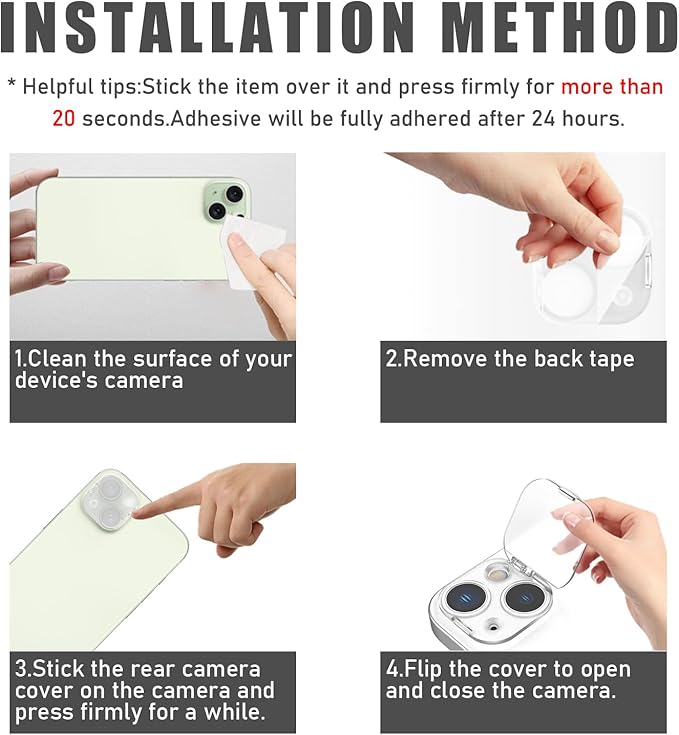 INSTALLATION METHOD

* Helpful tips:Stick the item over it and press firmly for more than 20 seconds.Adhesive will be fully adhered after 24 hours.

1.Clean the surface of your device's camera

2.Remove the back tape

3.Stick the rear camera cover on the camera and press firmly for a while.

4.Flip the cover to open and close the camera.