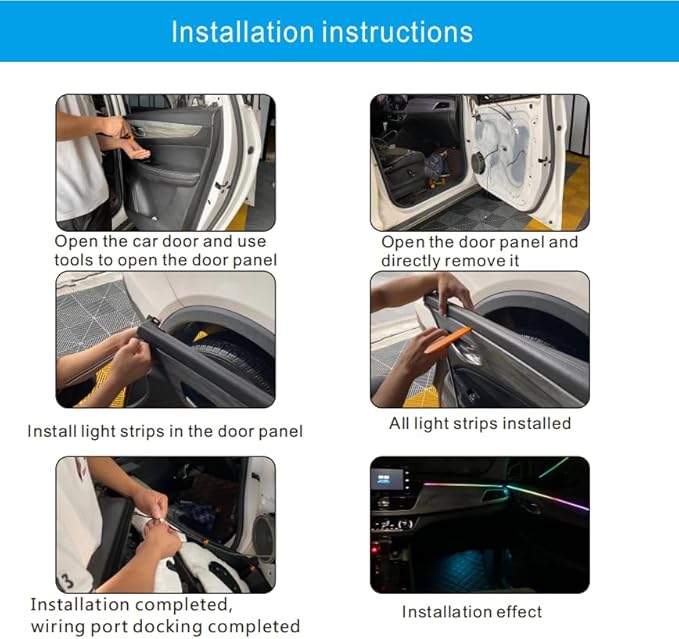 Installation instructions

Open the car door and use tools to open the door panel

Open the door panel and directly remove it

Install light strips in the door panel

All light strips installed

Installation completed, wiring port docking completed

Installation effect