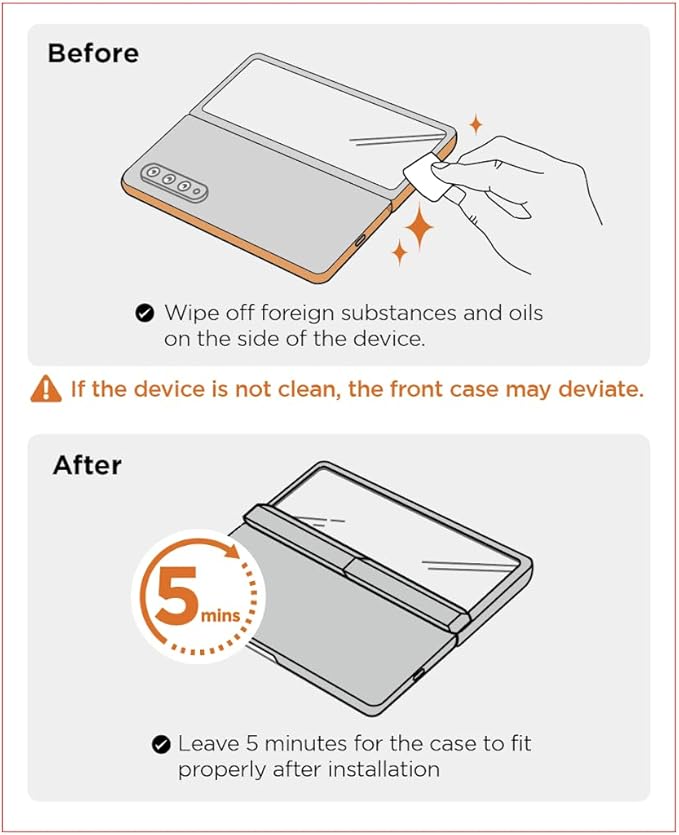 Before

Wipe off foreign substances and oils on the side of the device.

If the device is not clean, the front case may deviate.

After

5 mins

Leave 5 minutes for the case to fit properly after installation