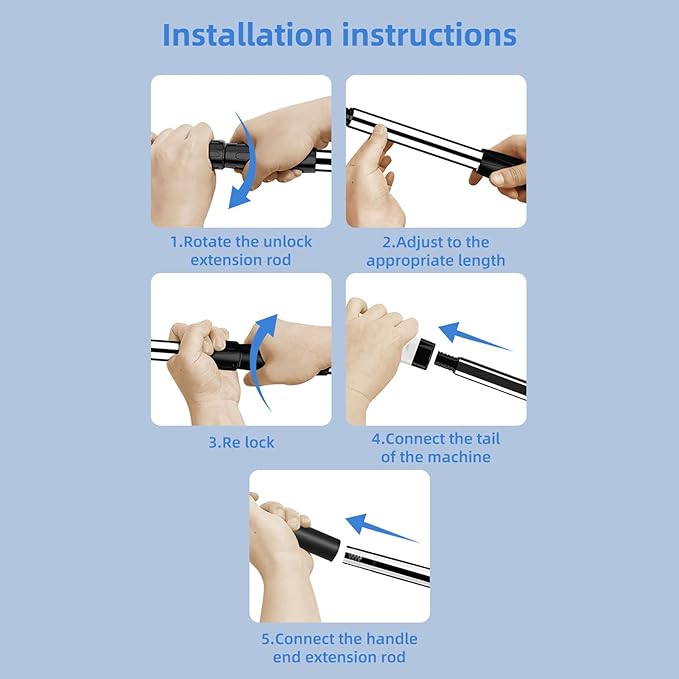 Installation instructions

1.Rotate the unlock extension rod

2.Adjust to the appropriate length

3.Re lock

4.Connect the tail of the machine

5.Connect the handle end extension rod