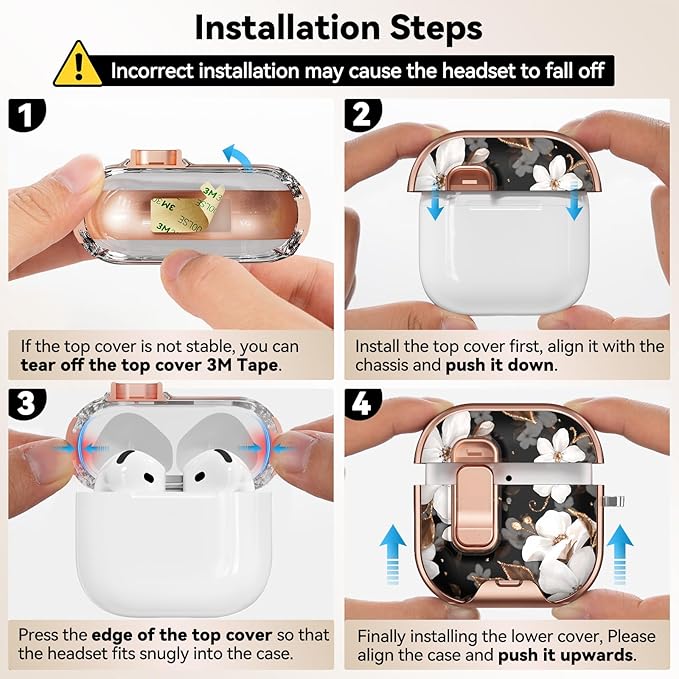 Installation Steps

Incorrect installation may cause the headset to fall off

1

If the top cover is not stable, you can tear off the top cover 3M Tape.

2

Install the top cover first, align it with the chassis and push it down.

3

Press the edge of the top cover so that the headset fits snugly into the case.

4

Finally installing the lower cover, Please align the case and push it upwards.