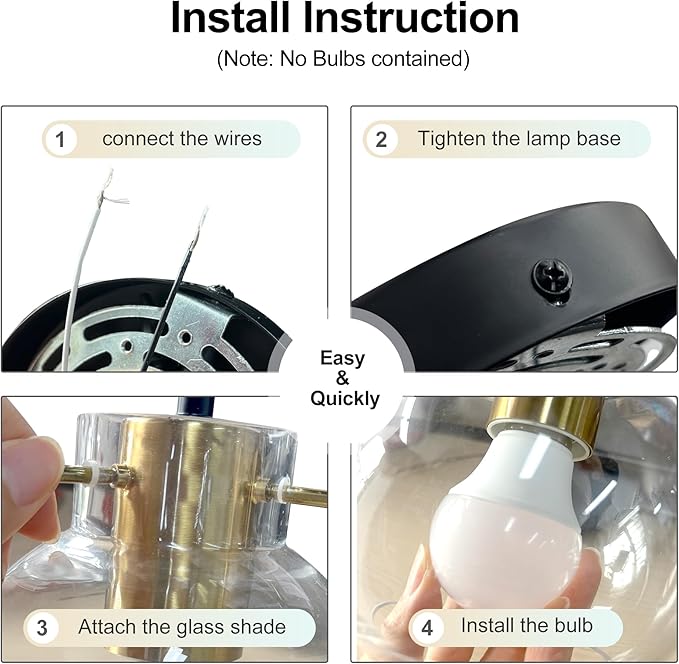 Install Instruction

(Note: No Bulbs contained)

1 connect the wires

2 Tighten the lamp base

Easy & Quickly

3 Attach the glass shade

4 Install the bulb