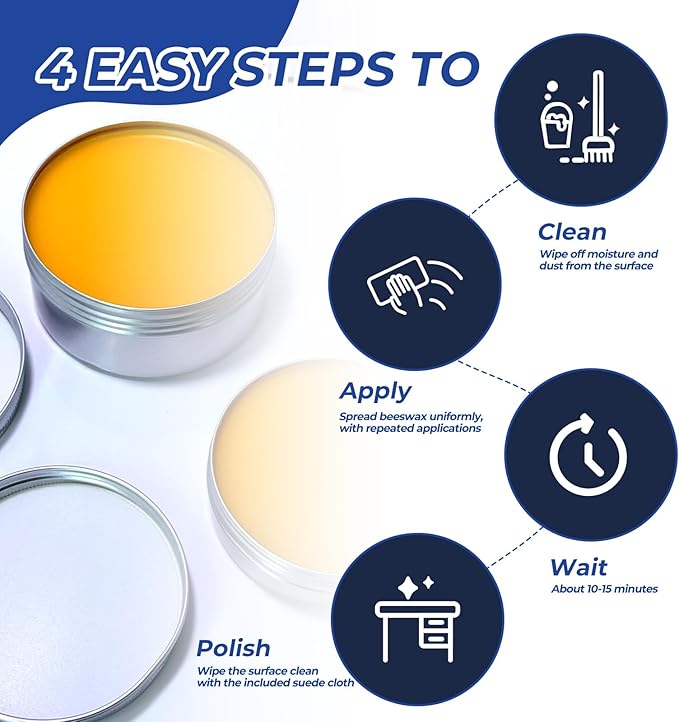 4 EASY STEPS TO

Clean
Wipe off moisture and dust from the surface

Apply
Spread beeswax uniformly, with repeated applications

Wait
About 10-15 minutes

Polish
Wipe the surface clean with the included suede cloth