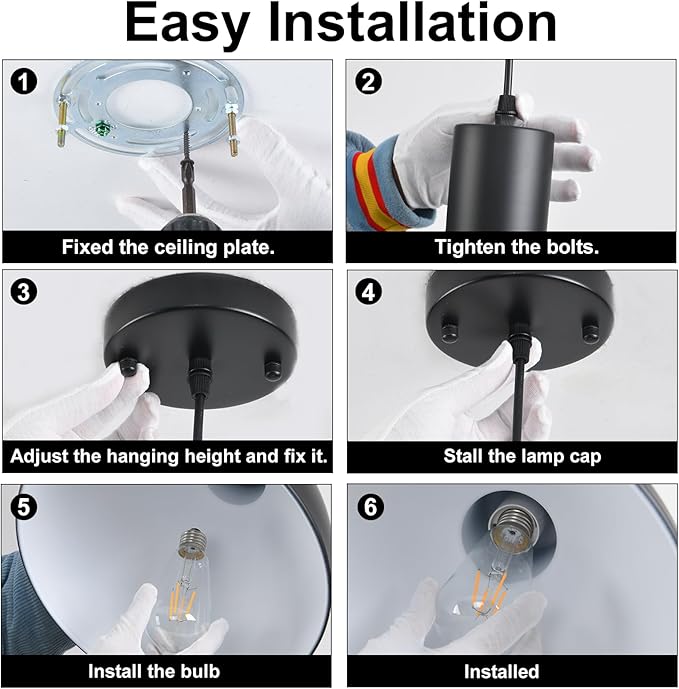 Easy Installation

1
Fixed the ceiling plate.

2
Tighten the bolts.

3
Adjust the hanging height and fix it.

4
Stall the lamp cap

5
Install the bulb

6
Installed