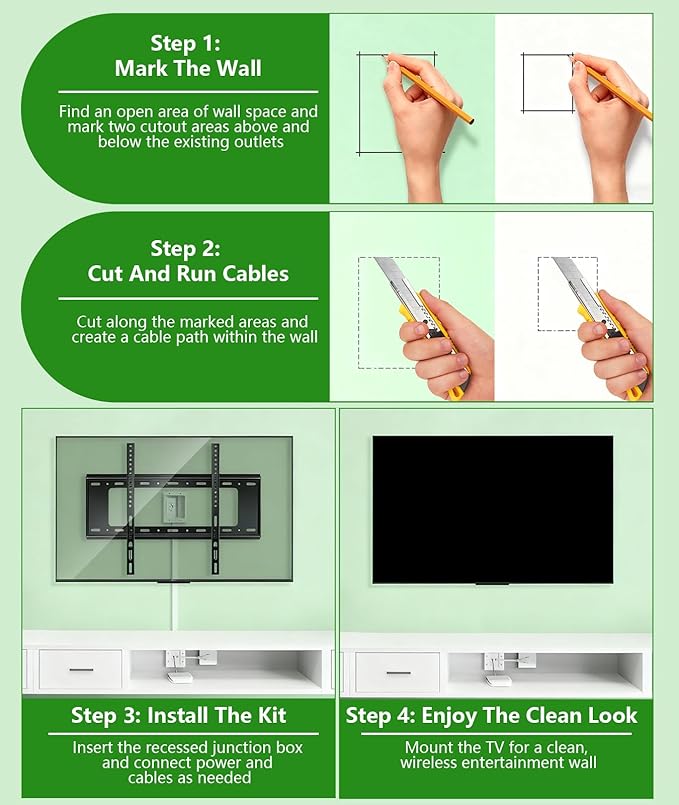 Step 1:
Mark The Wall

Find an open area of wall space and mark two cutout areas above and below the existing outlets

Step 2:
Cut And Run Cables

Cut along the marked areas and create a cable path within the wall

Step 3: Install The Kit

Insert the recessed junction box and connect power and cables as needed

Step 4: Enjoy The Clean Look

Mount the TV for a clean, wireless entertainment wall