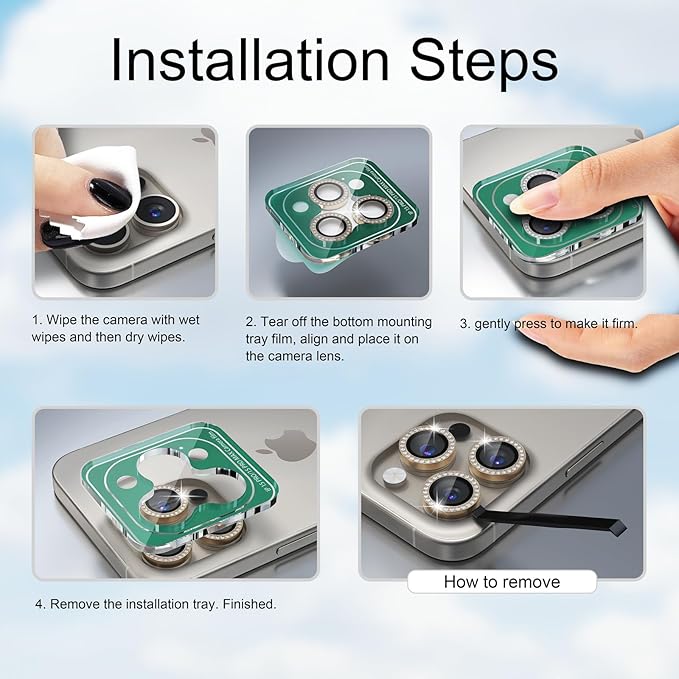 Installation Steps

1. Wipe the camera with wet wipes and then dry wipes.

2. Tear off the bottom mounting tray film, align and place it on the camera lens.

3. gently press to make it firm.

4. Remove the installation tray. Finished.

How to remove