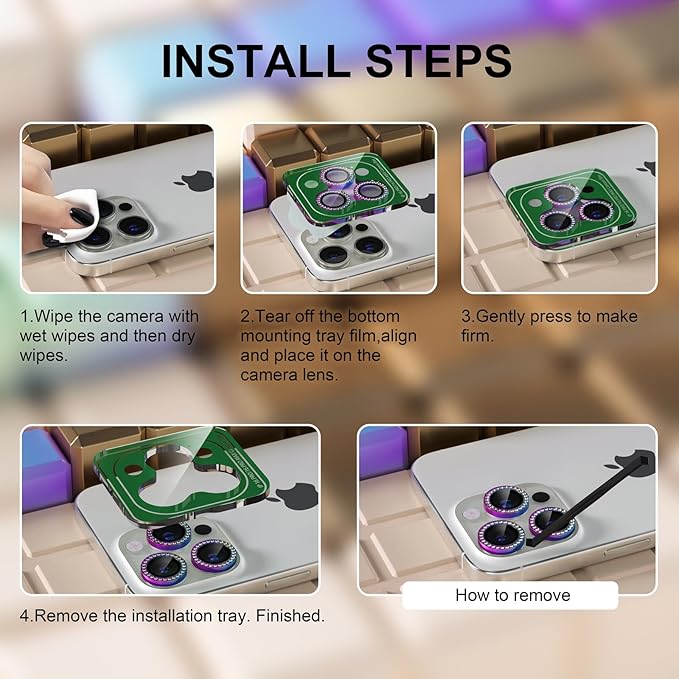 INSTALL STEPS

1.Wipe the camera with wet wipes and then dry wipes.

2.Tear off the bottom mounting tray film,align and place it on the camera lens.

3.Gently press to make firm.

4.Remove the installation tray. Finished.

How to remove