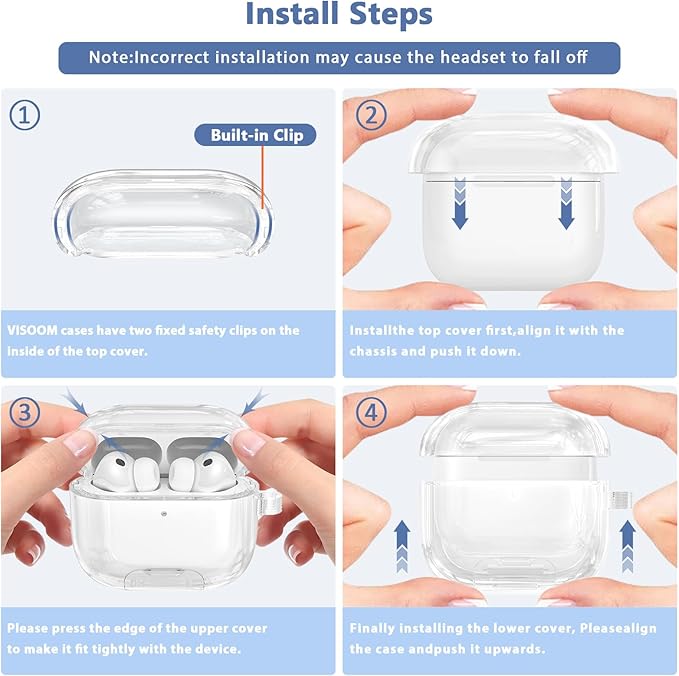 Install Steps

Note:Incorrect installation may cause the headset to fall off

①

Built-in Clip

VISOOM cases have two fixed safety clips on the inside of the top cover.

②

Installthe top cover first,align it with the chassis and push it down.

③

Please press the edge of the upper cover to make it fit tightly with the device.

④

Finally installing the lower cover, Pleasealign the case andpush it upwards.