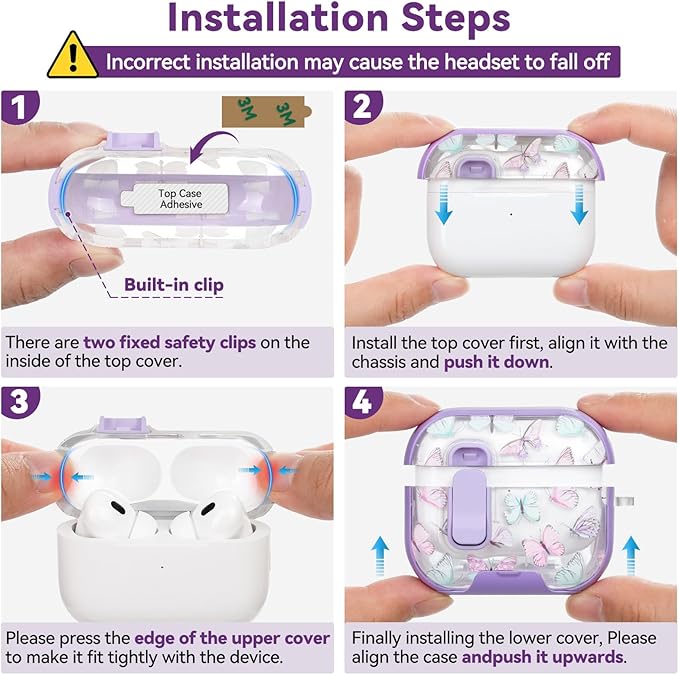 Installation Steps

Incorrect installation may cause the headset to fall off

1

3M 3M

Top Case Adhesive

Built-in clip

There are two fixed safety clips on the inside of the top cover.

2

Install the top cover first, align it with the chassis and push it down.

3

Please press the edge of the upper cover to make it fit tightly with the device.

4

Finally installing the lower cover, Please align the case andpush it upwards.