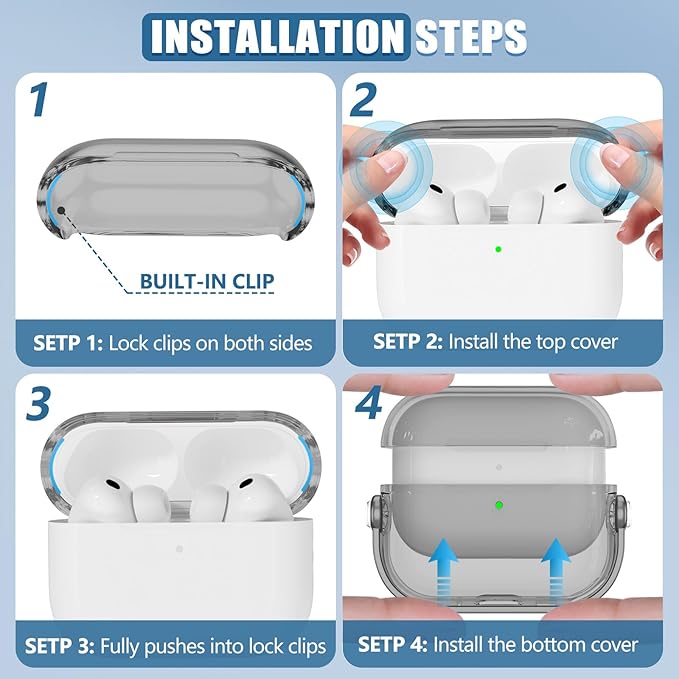 INSTALLATION STEPS

1

BUILT-IN CLIP

SETP 1: Lock clips on both sides

2

SETP 2: Install the top cover

3

SETP 3: Fully pushes into lock clips

4

SETP 4: Install the bottom cover