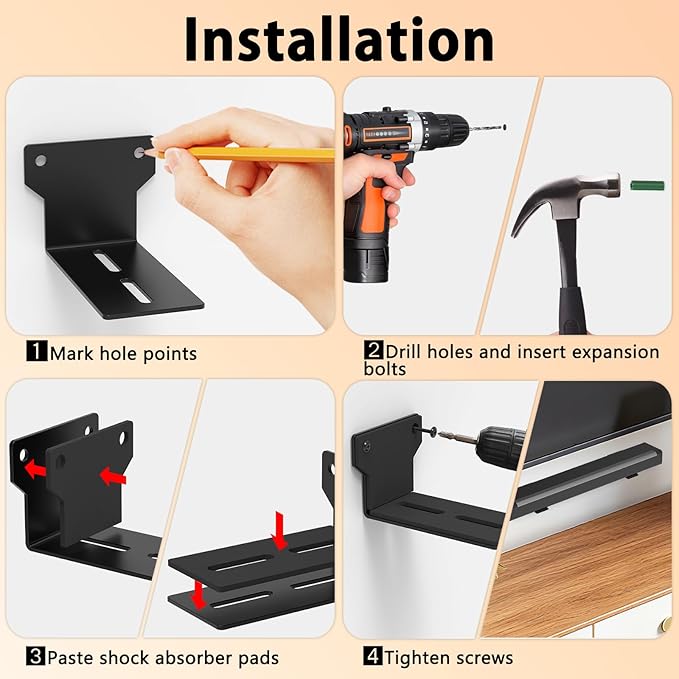 Installation

1 Mark hole points

2 Drill holes and insert expansion bolts

3 Paste shock absorber pads

4 Tighten screws