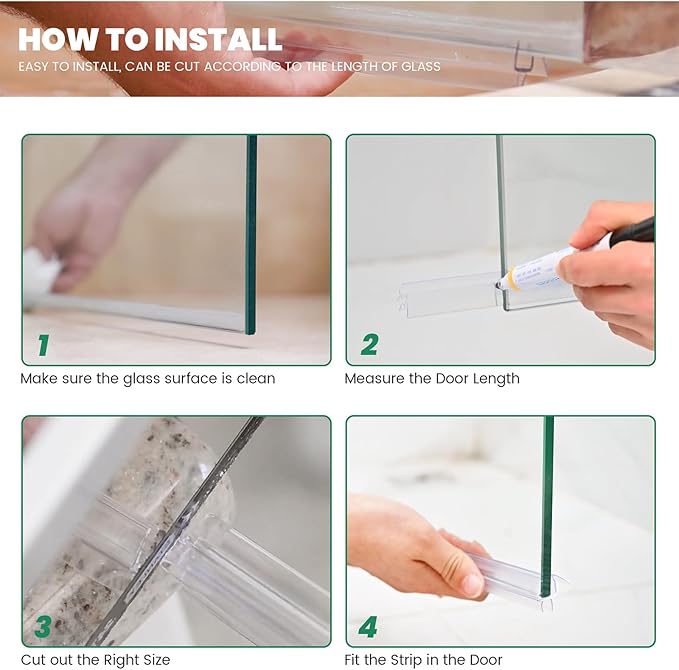 HOW TO INSTALL
EASY TO INSTALL, CAN BE CUT ACCORDING TO THE LENGTH OF GLASS

1
Make sure the glass surface is clean

2
Measure the Door Length

3
Cut out the Right Size

4
Fit the Strip in the Door