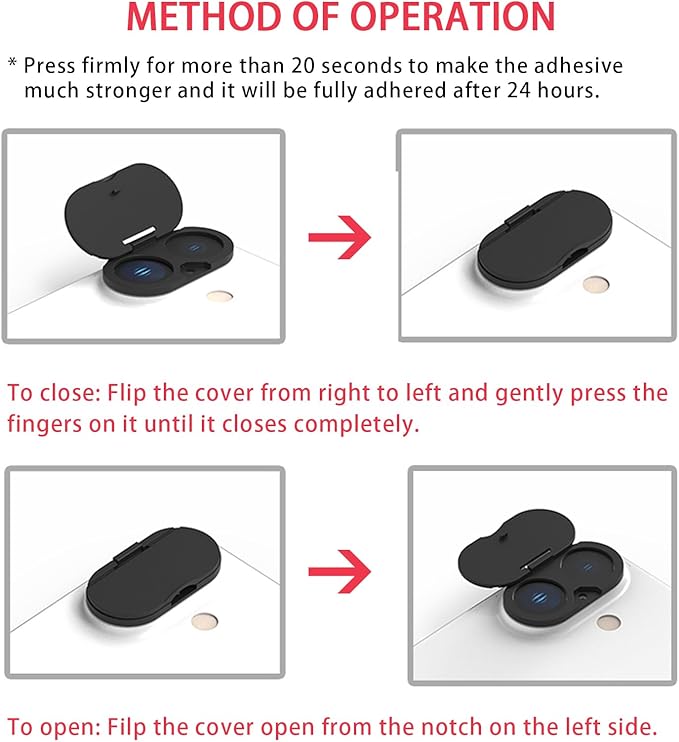 METHOD OF OPERATION

* Press firmly for more than 20 seconds to make the adhesive much stronger and it will be fully adhered after 24 hours.

To close: Flip the cover from right to left and gently press the fingers on it until it closes completely.

To open: Filp the cover open from the notch on the left side.