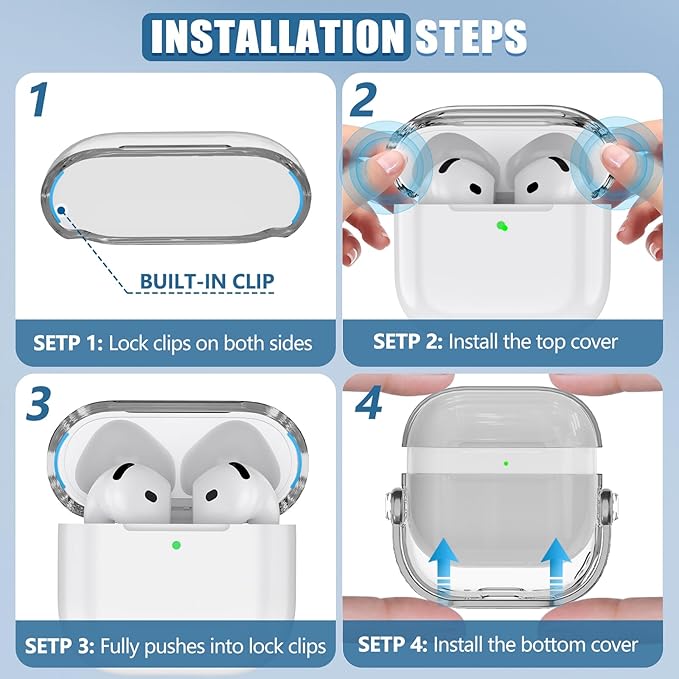 INSTALLATION STEPS

1

BUILT-IN CLIP

SETP 1: Lock clips on both sides

2

SETP 2: Install the top cover

3

SETP 3: Fully pushes into lock clips

4

SETP 4: Install the bottom cover