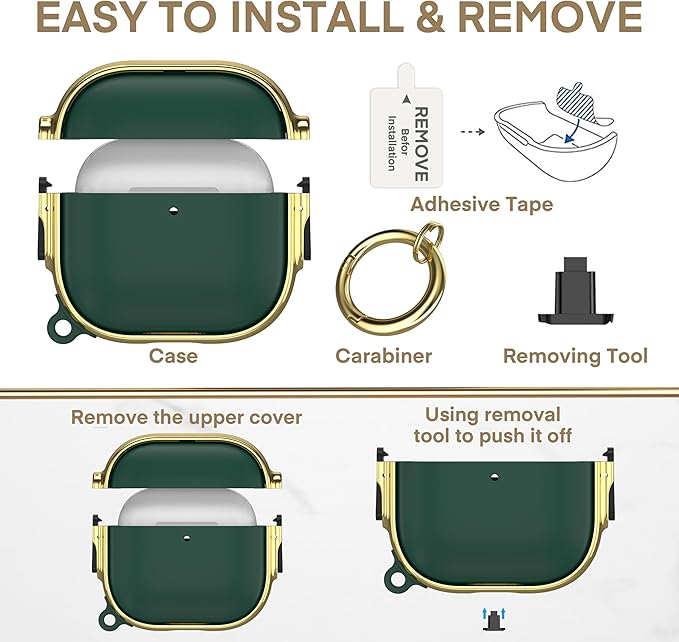 EASY TO INSTALL & REMOVE

REMOVE
Befor
Installation

Adhesive Tape

Case

Carabiner

Removing Tool

Remove the upper cover

Using removal tool to push it off