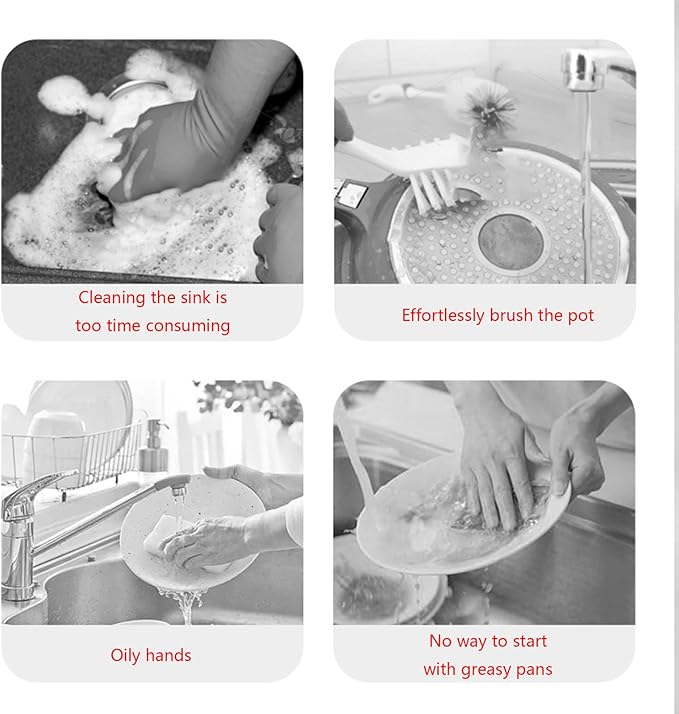 Cleaning the sink is too time consuming

Effortlessly brush the pot

Oily hands

No way to start with greasy pans