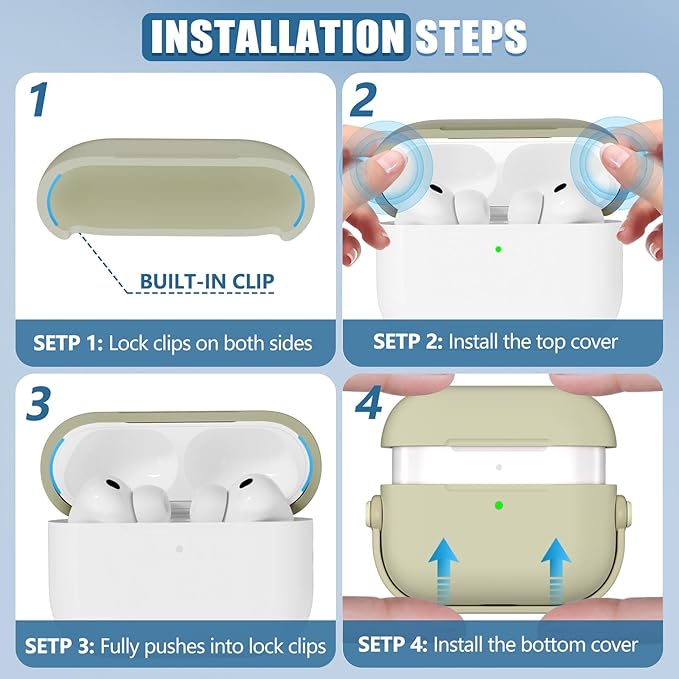 INSTALLATION STEPS

1

BUILT-IN CLIP

SETP 1: Lock clips on both sides

2

SETP 2: Install the top cover

3

SETP 3: Fully pushes into lock clips

4

SETP 4: Install the bottom cover