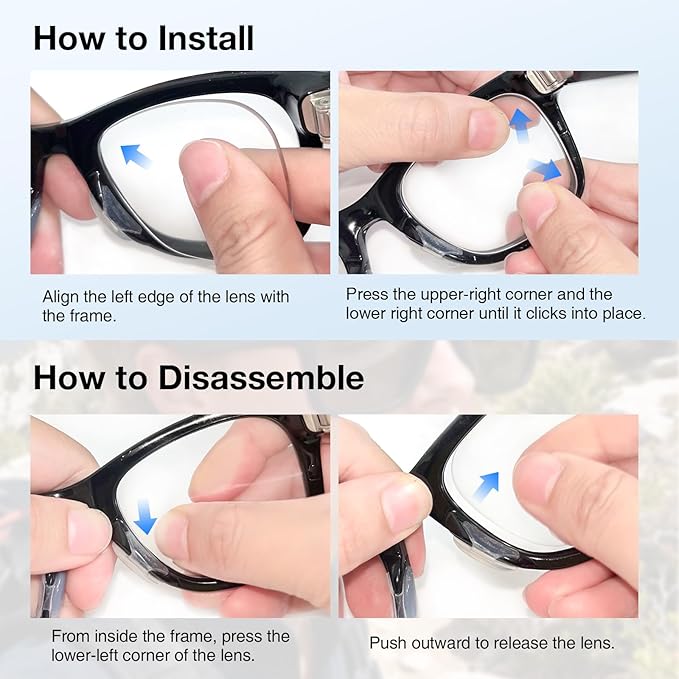 How to Install

Align the left edge of the lens with the frame.

Press the upper-right corner and the lower right corner until it clicks into place.

How to Disassemble

From inside the frame, press the lower-left corner of the lens.

Push outward to release the lens.