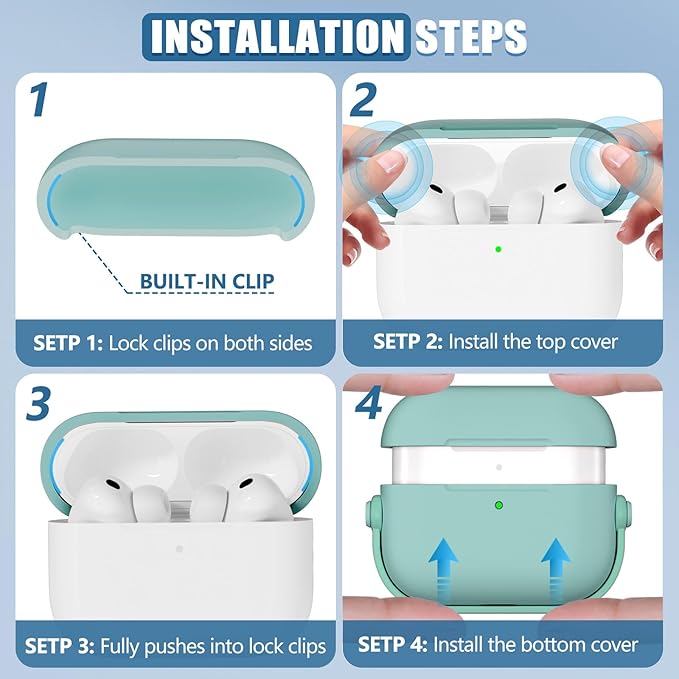 INSTALLATION STEPS

1

BUILT-IN CLIP

SETP 1: Lock clips on both sides

2

SETP 2: Install the top cover

3

SETP 3: Fully pushes into lock clips

4

SETP 4: Install the bottom cover