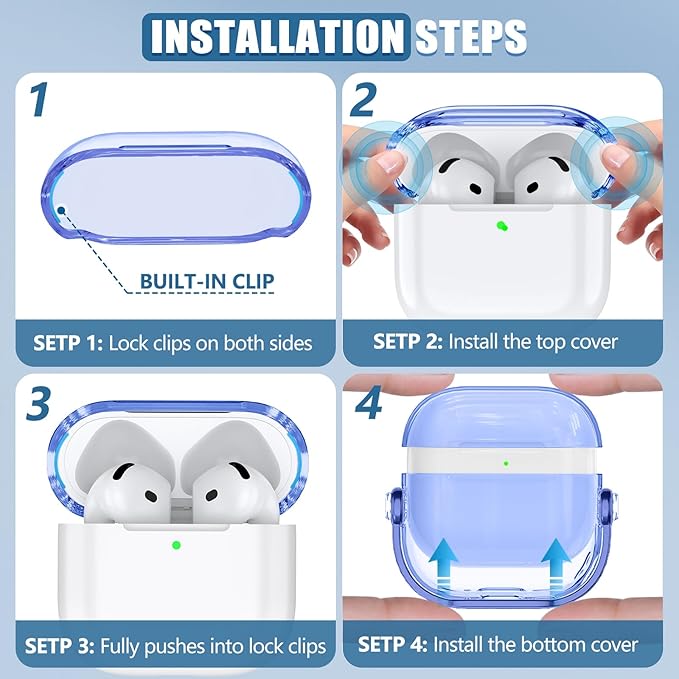 INSTALLATION STEPS

1

BUILT-IN CLIP

SETP 1: Lock clips on both sides

2

SETP 2: Install the top cover

3

SETP 3: Fully pushes into lock clips

4

SETP 4: Install the bottom cover