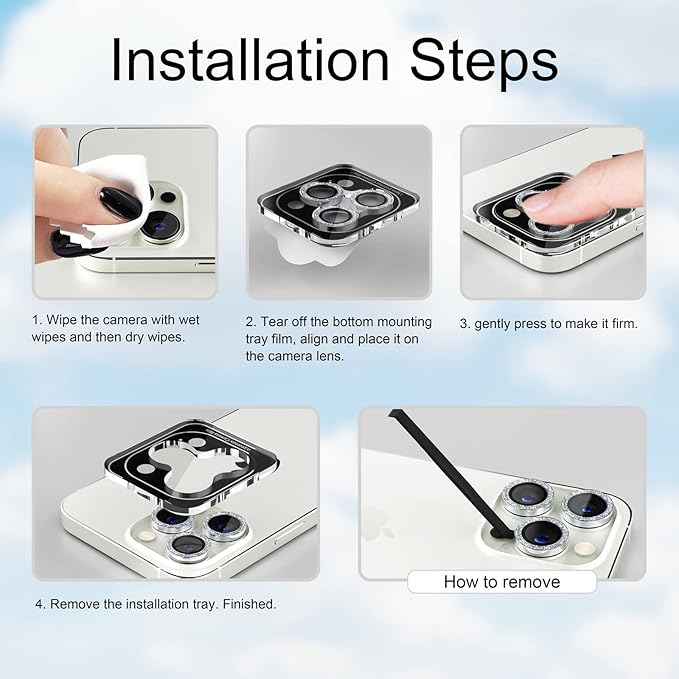 Installation Steps

1. Wipe the camera with wet wipes and then dry wipes.

2. Tear off the bottom mounting tray film, align and place it on the camera lens.

3. gently press to make it firm.

4. Remove the installation tray. Finished.

How to remove