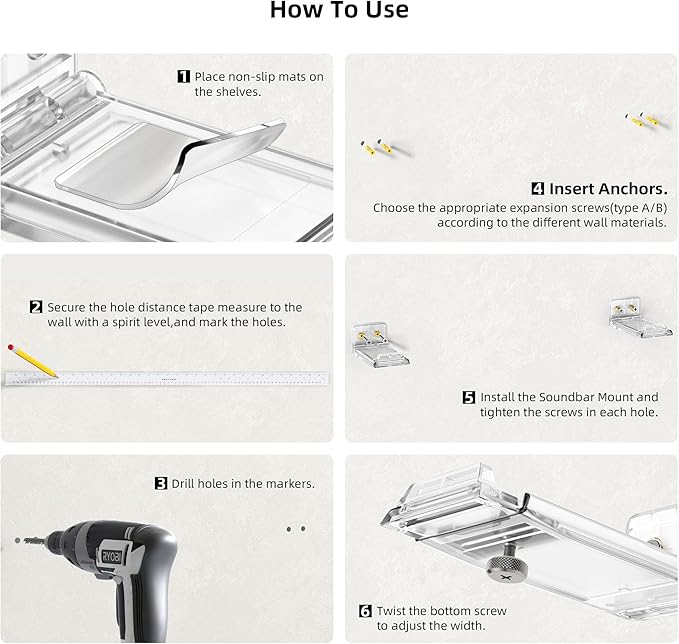 How To Use

1 Place non-slip mats on the shelves.

2 Secure the hole distance tape measure to the wall with a spirit level,and mark the holes.

3 Drill holes in the markers.

RYOBI

4 Insert Anchors.
Choose the appropriate expansion screws(type A/B) according to the different wall materials.

5 Install the Soundbar Mount and tighten the screws in each hole.

6 Twist the bottom screw to adjust the width.