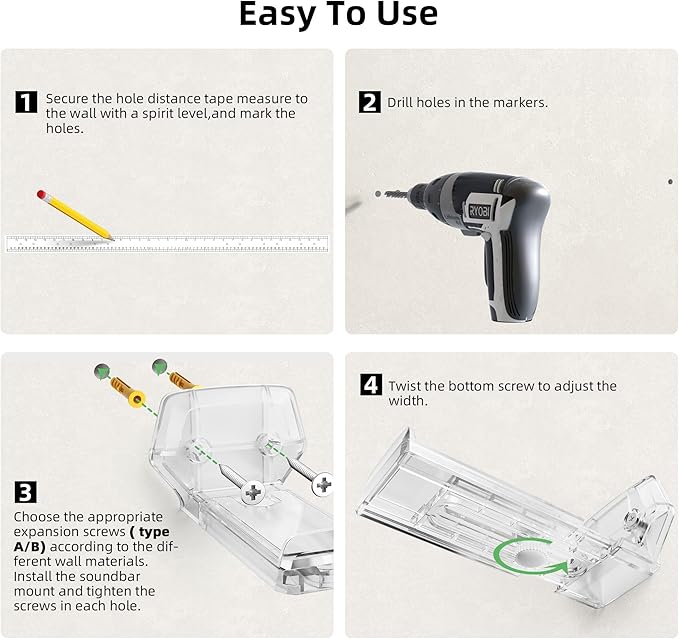 Easy To Use

1 Secure the hole distance tape measure to the wall with a spirit level,and mark the holes.

2 Drill holes in the markers.

RYOBI

3 Choose the appropriate expansion screws ( type A/B) according to the different wall materials. Install the soundbar mount and tighten the screws in each hole.

4 Twist the bottom screw to adjust the width.