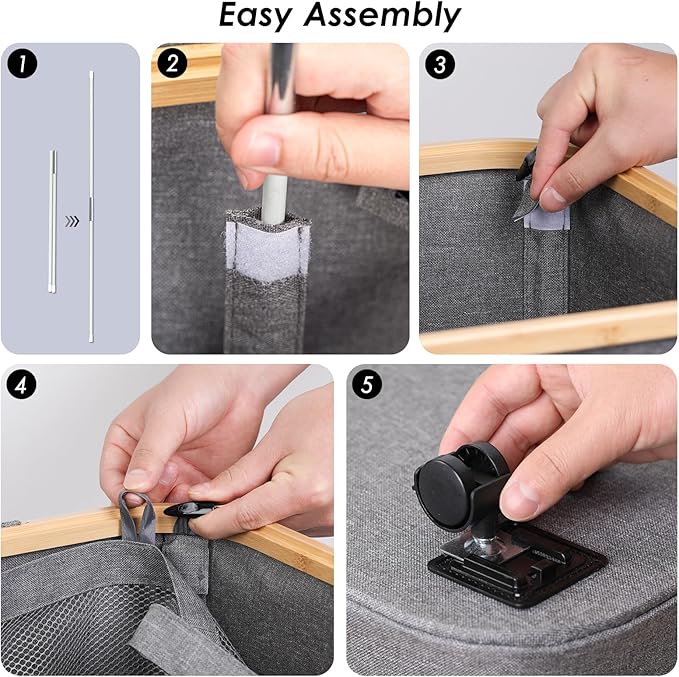 Easy Assembly

1

2

3

4

5